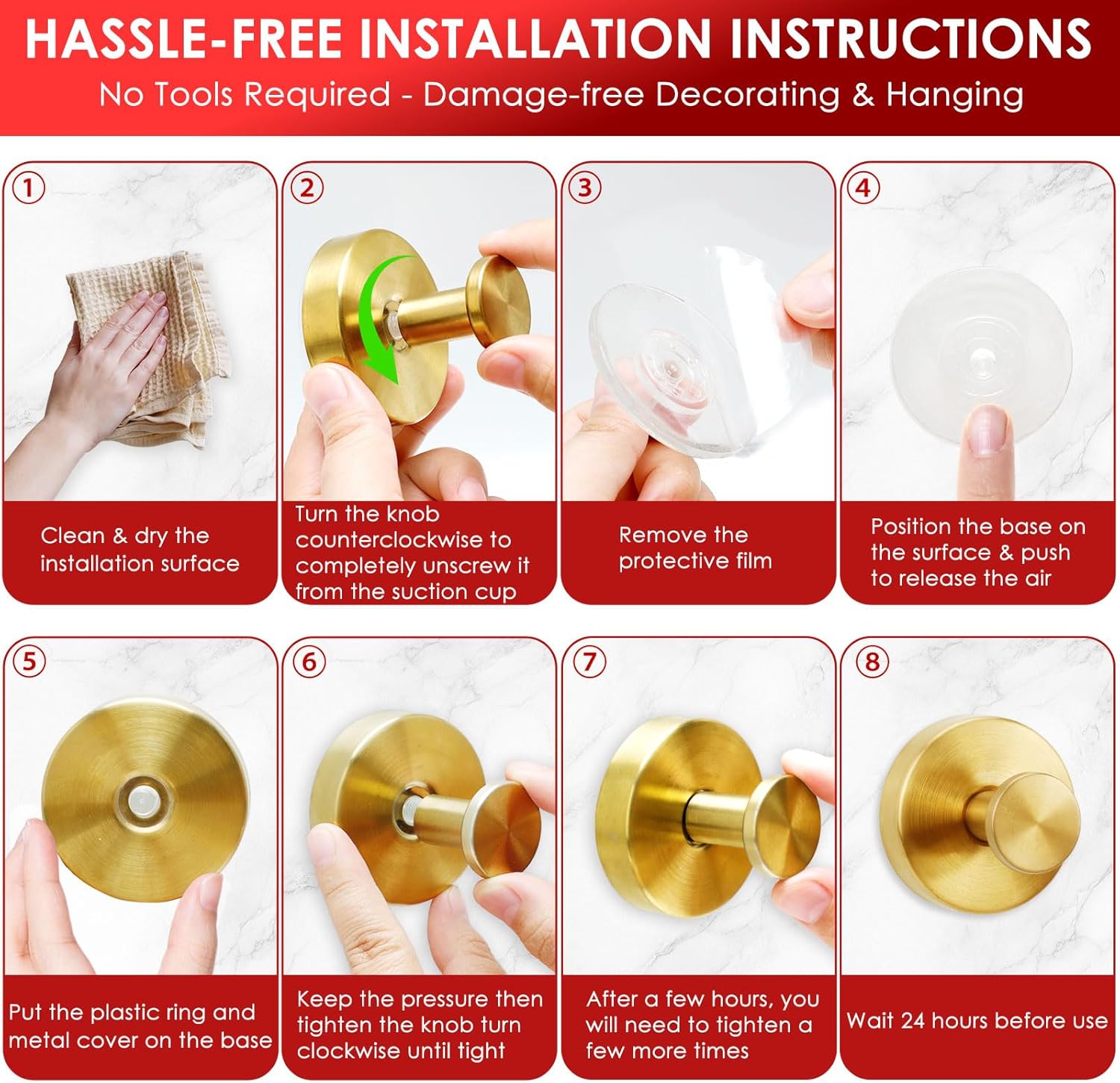 HASSLE-FREE INSTALLATION INSTRUCTIONS
No Tools Required - Damage-free Decorating & Hanging

1
Clean & dry the installation surface

2
Turn the knob counterclockwise to completely unscrew it from the suction cup

3
Remove the protective film

4
Position the base on the surface & push to release the air

5
Put the plastic ring and metal cover on the base

6
Keep the pressure then tighten the knob turn clockwise until tight

7
After a few hours, you will need to tighten a few more times

8
Wait 24 hours before use