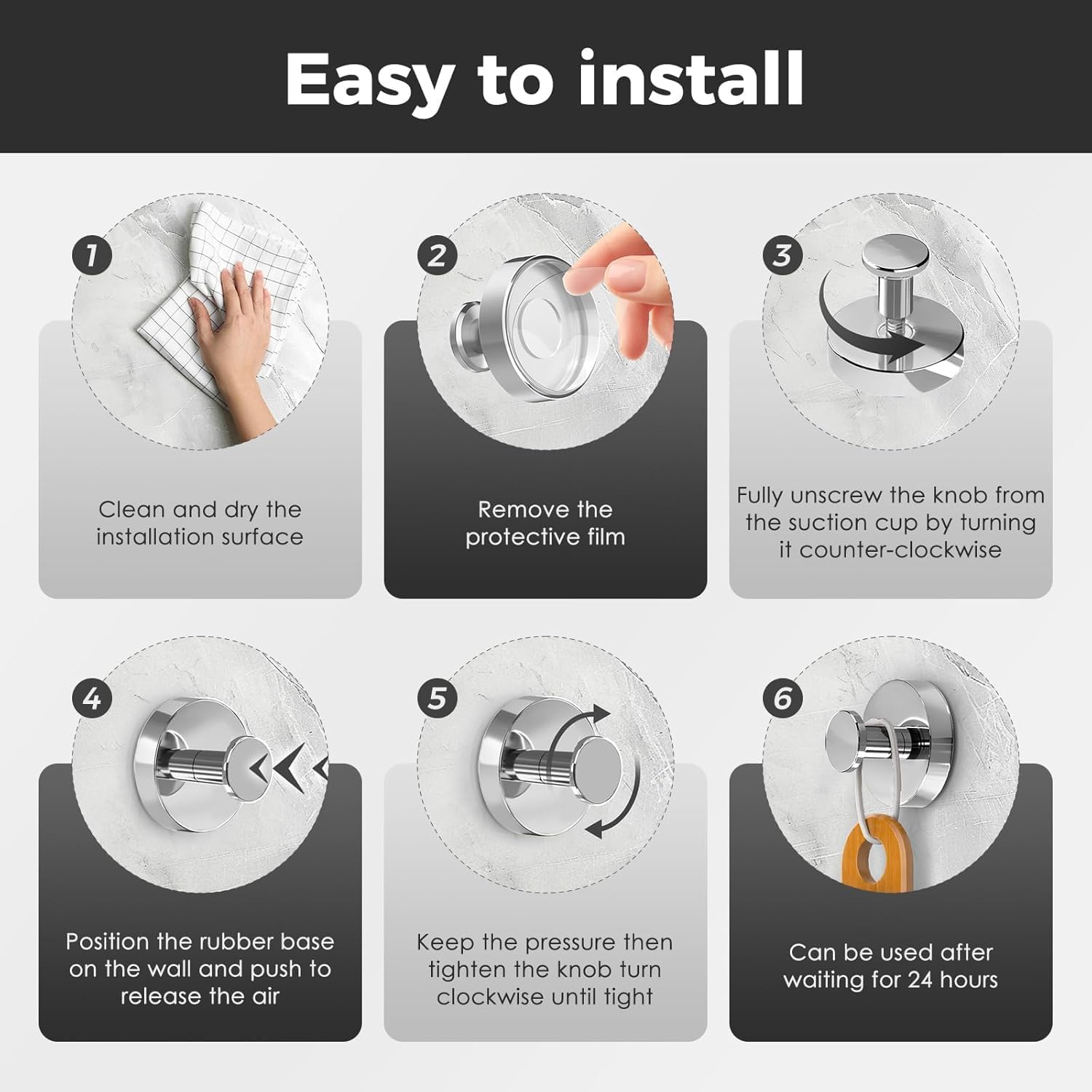 Easy to install

1

Clean and dry the installation surface

2

Remove the protective film

3

Fully unscrew the knob from the suction cup by turning it counter-clockwise

4

Position the rubber base on the wall and push to release the air

5

Keep the pressure then tighten the knob turn clockwise until tight

6

Can be used after waiting for 24 hours