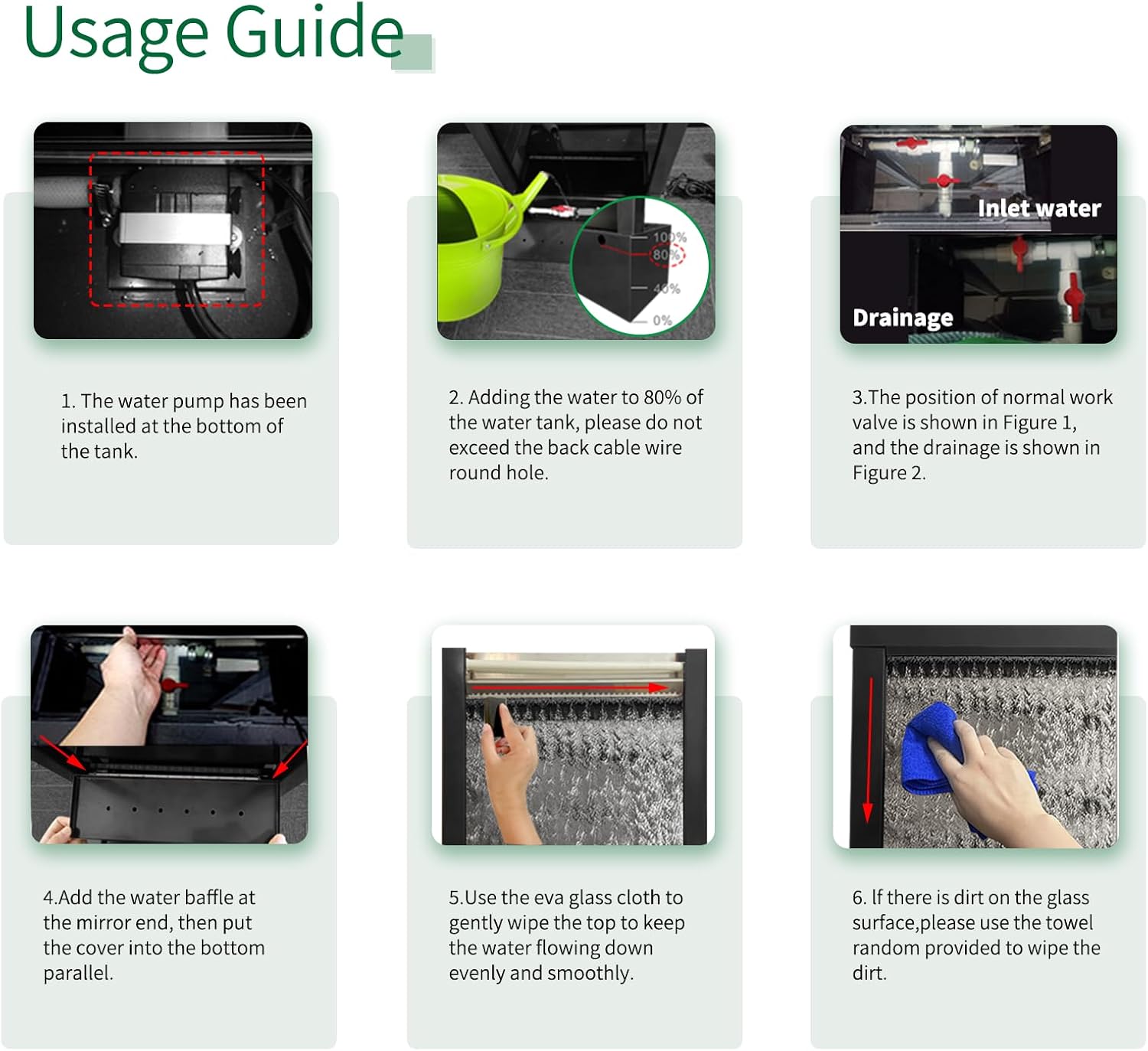 Usage Guide

1. The water pump has been installed at the bottom of the tank.

100%
80%
40%
0%

2. Adding the water to 80% of the water tank, please do not exceed the back cable wire round hole.

Inlet water
Drainage

3.The position of normal work valve is shown in Figure 1, and the drainage is shown in Figure 2.

4.Add the water baffle at the mirror end, then put the cover into the bottom parallel.

5.Use the eva glass cloth to gently wipe the top to keep the water flowing down evenly and smoothly.

6. If there is dirt on the glass surface,please use the towel random provided to wipe the dirt.