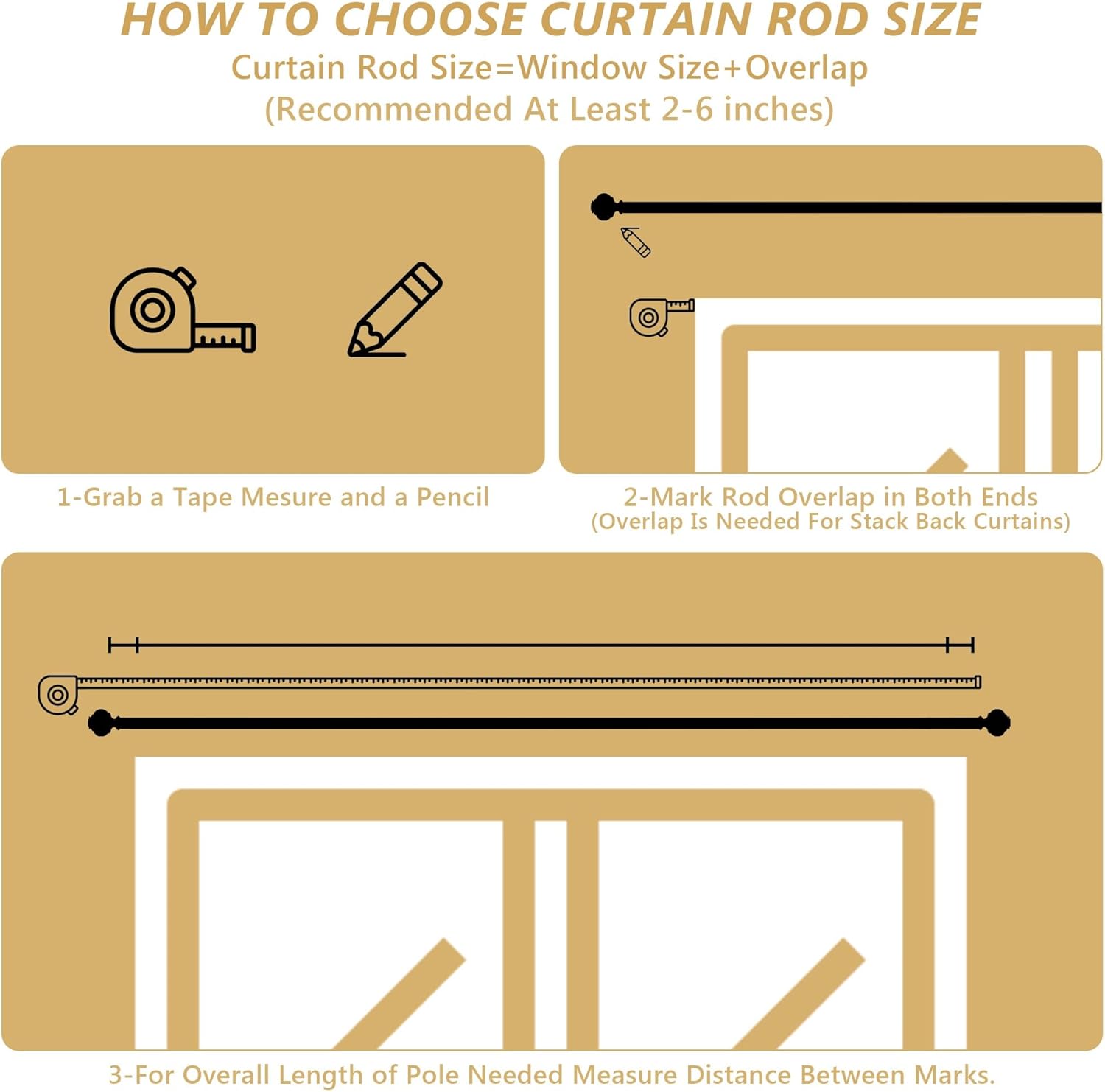 HOW TO CHOOSE CURTAIN ROD SIZE
Curtain Rod Size=Window Size+Overlap
(Recommended At Least 2-6 inches)

1-Grab a Tape Mesure and a Pencil

2-Mark Rod Overlap in Both Ends
(Overlap Is Needed For Stack Back Curtains)

3-For Overall Length of Pole Needed Measure Distance Between Marks.