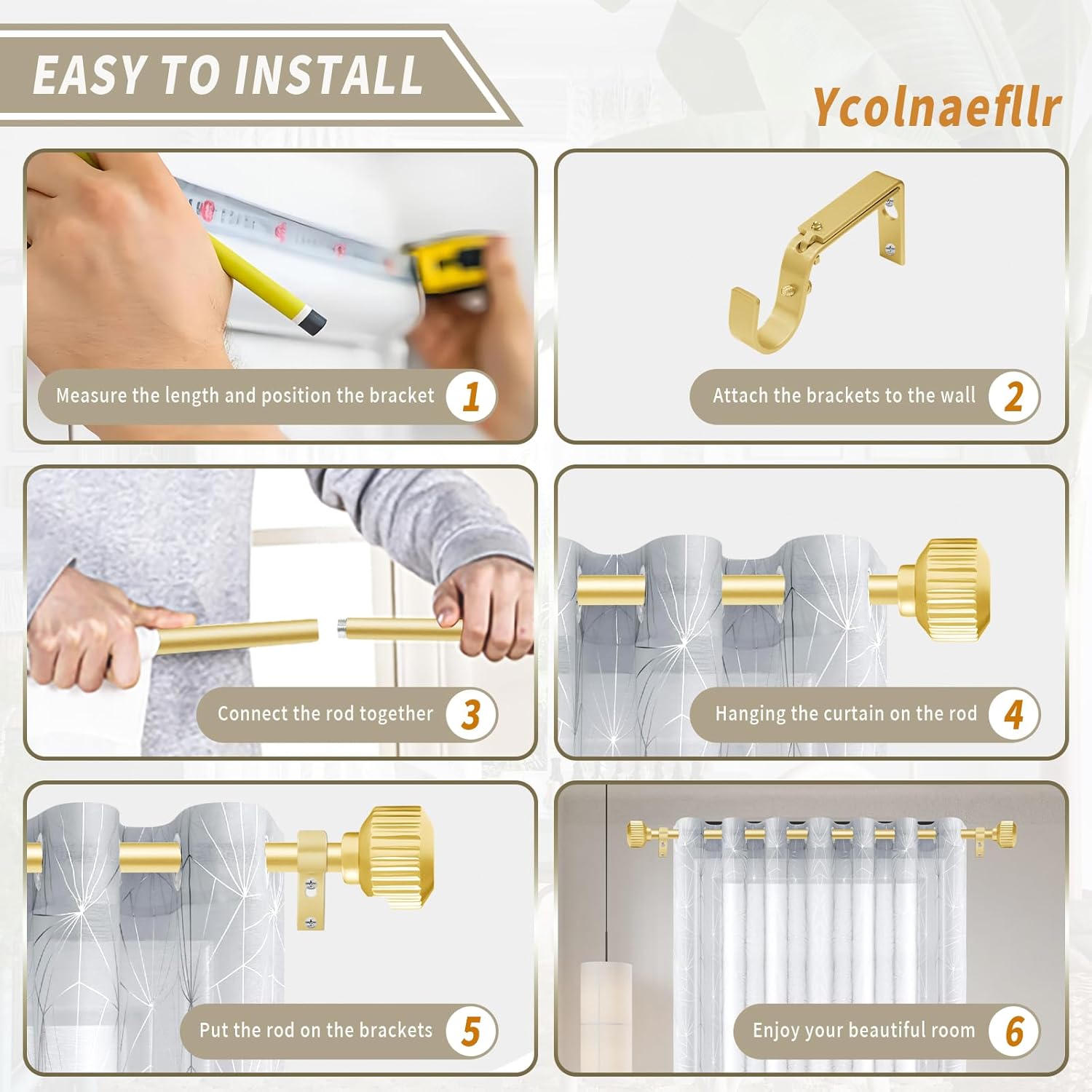 EASY TO INSTALL

Ycolnaefllr

Measure the length and position the bracket 1

Attach the brackets to the wall 2

Connect the rod together 3

Hanging the curtain on the rod 4

Put the rod on the brackets 5

Enjoy your beautiful room 6