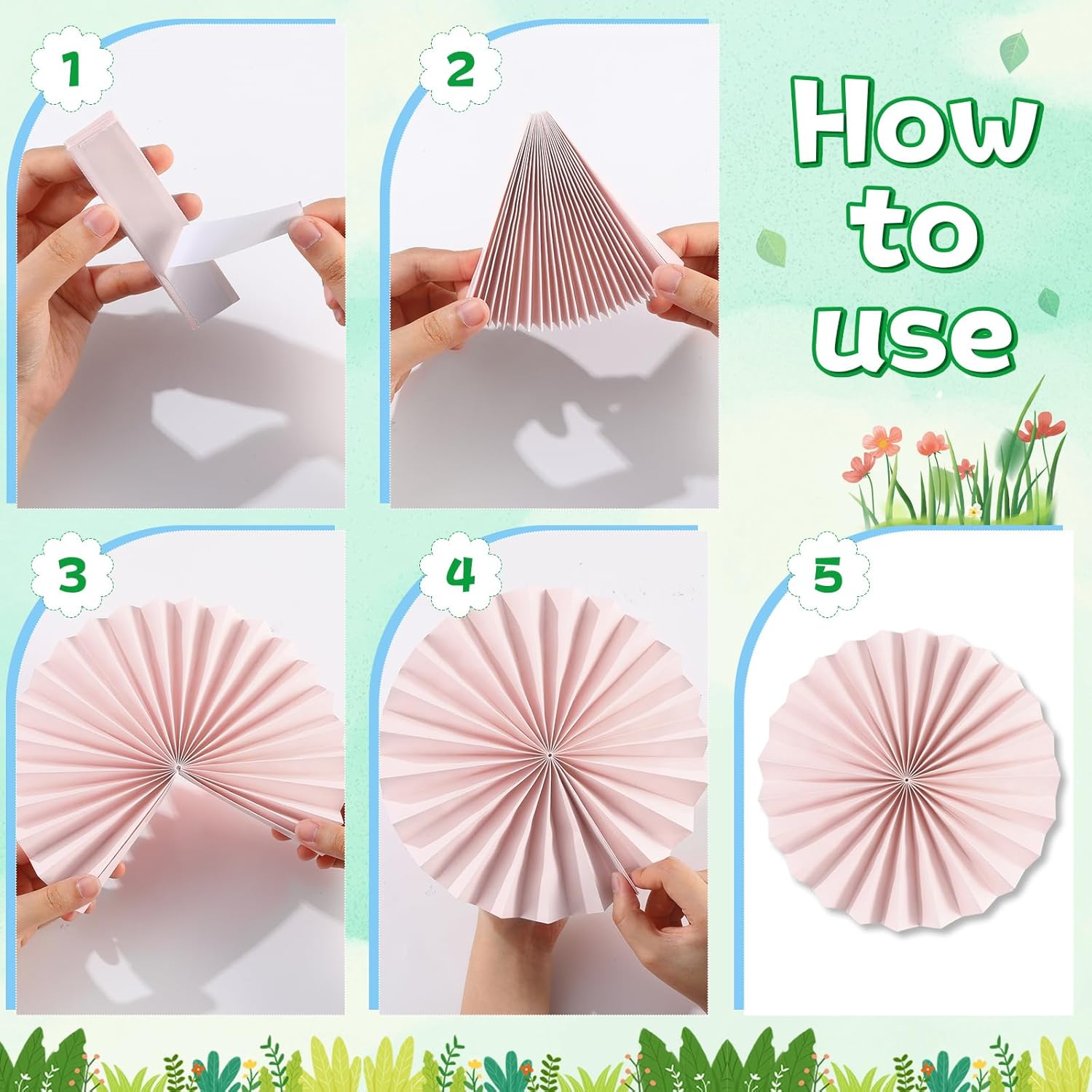 1

2

How to use

3

4

5