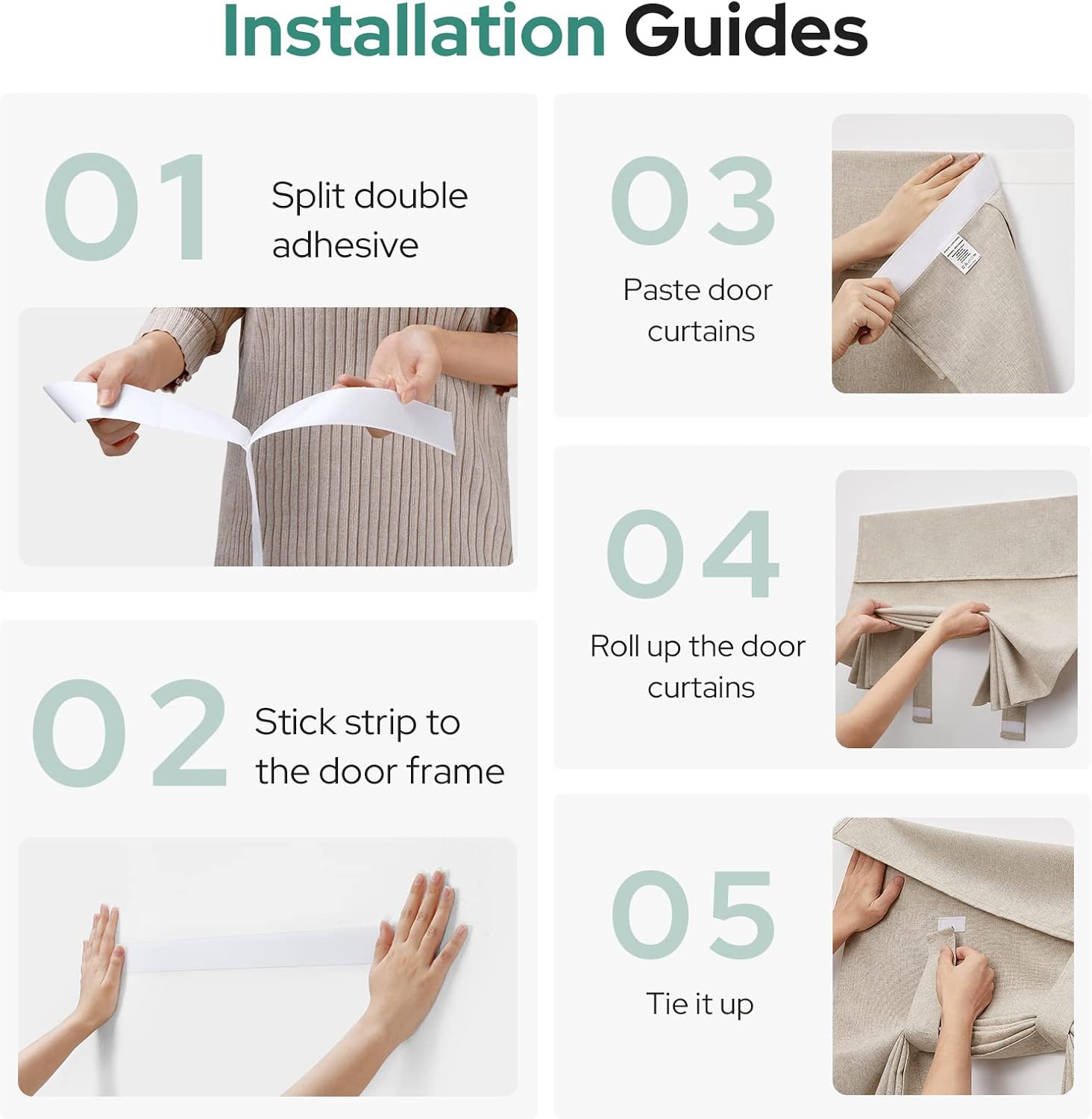 Installation Guides

01

Split double adhesive

02

Stick strip to the door frame

03

Paste door curtains

04

Roll up the door curtains

05

Tie it up