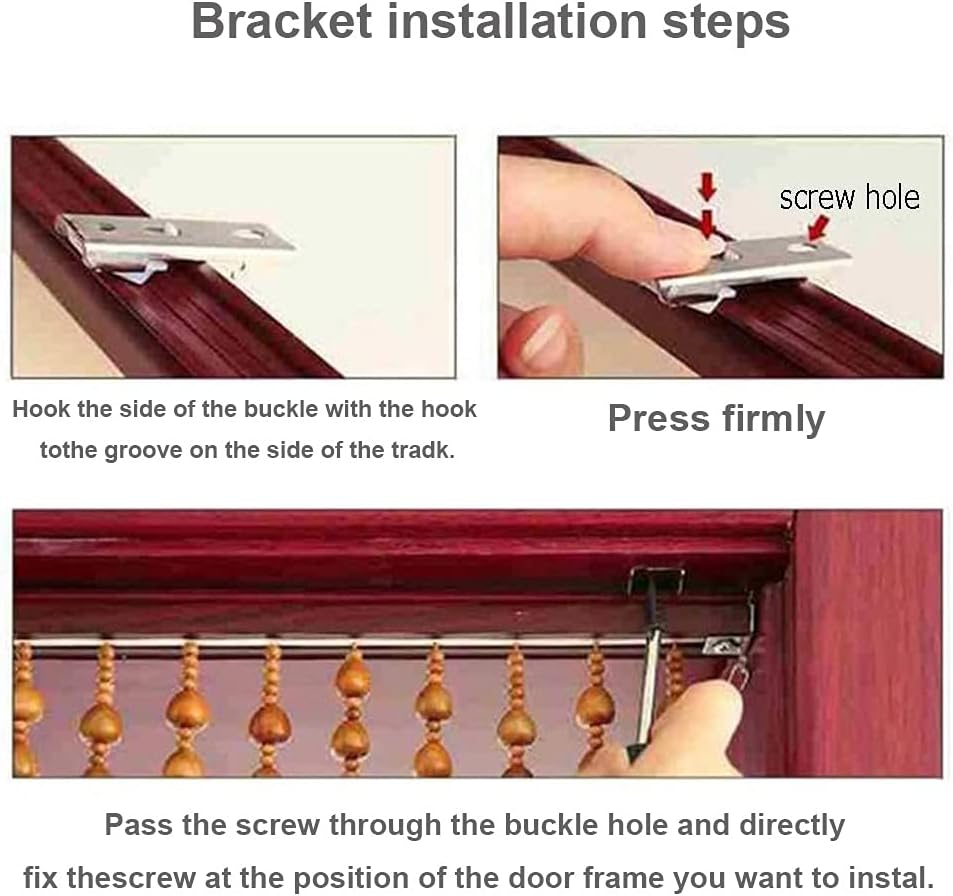 Bracket installation steps

screw hole

Hook the side of the buckle with the hook tothe groove on the side of the tradk.

Press firmly

Pass the screw through the buckle hole and directly fix thescrew at the position of the door frame you want to instal.