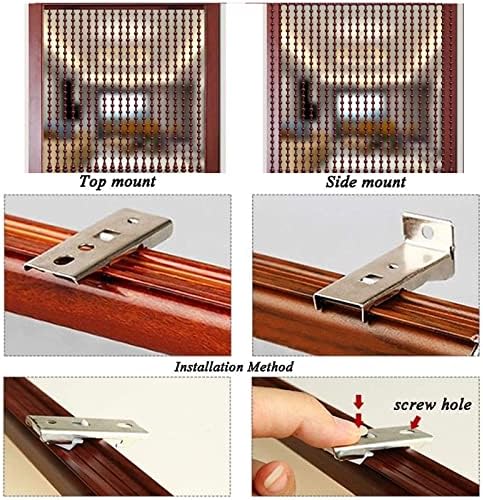 Top mount

Side mount

Installation Method

screw hole