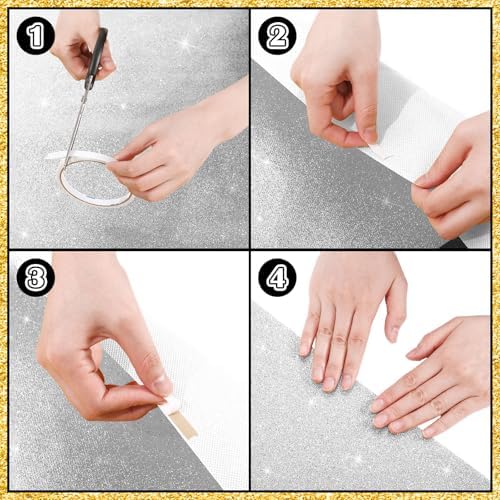 1

2

3

4