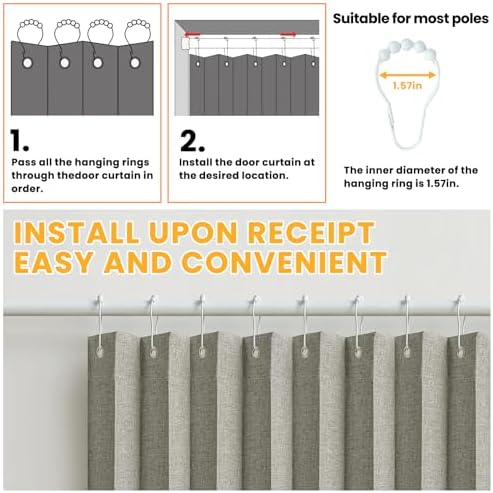 1.

Pass all the hanging rings through thedoor curtain in order.

2.

Install the door curtain at the desired location.

Suitable for most poles

1.57in

The inner diameter of the hanging ring is 1.57in.

INSTALL UPON RECEIPT
EASY AND CONVENIENT