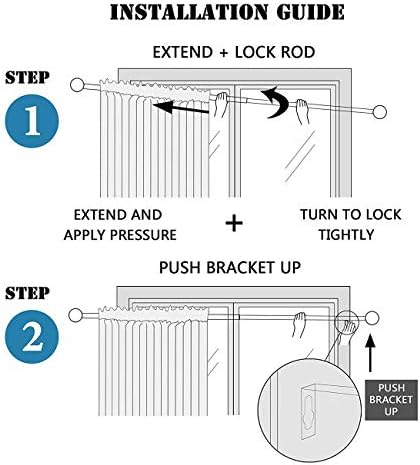 INSTALLATION GUIDE

EXTEND + LOCK ROD

STEP
1

EXTEND AND APPLY PRESSURE

+

TURN TO LOCK TIGHTLY

PUSH BRACKET UP

STEP
2

PUSH BRACKET UP