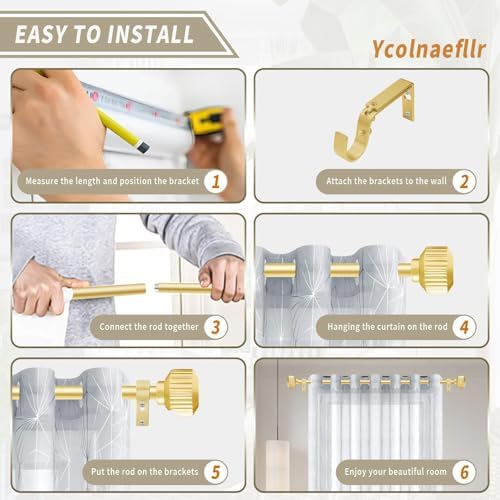 EASY TO INSTALL

Ycolnaefllr

Measure the length and position the bracket 1

Attach the brackets to the wall 2

Connect the rod together 3

Hanging the curtain on the rod 4

Put the rod on the brackets 5

Enjoy your beautiful room 6