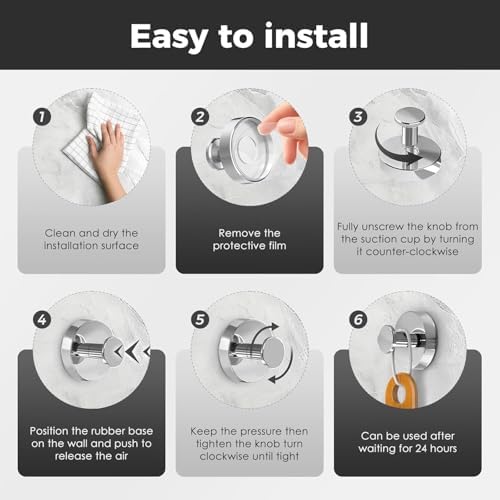 Easy to install

1

Clean and dry the installation surface

2

Remove the protective film

3

Fully unscrew the knob from the suction cup by turning it counter-clockwise

4

Position the rubber base on the wall and push to release the air

5

Keep the pressure then tighten the knob turn clockwise until tight

6

Can be used after waiting for 24 hours